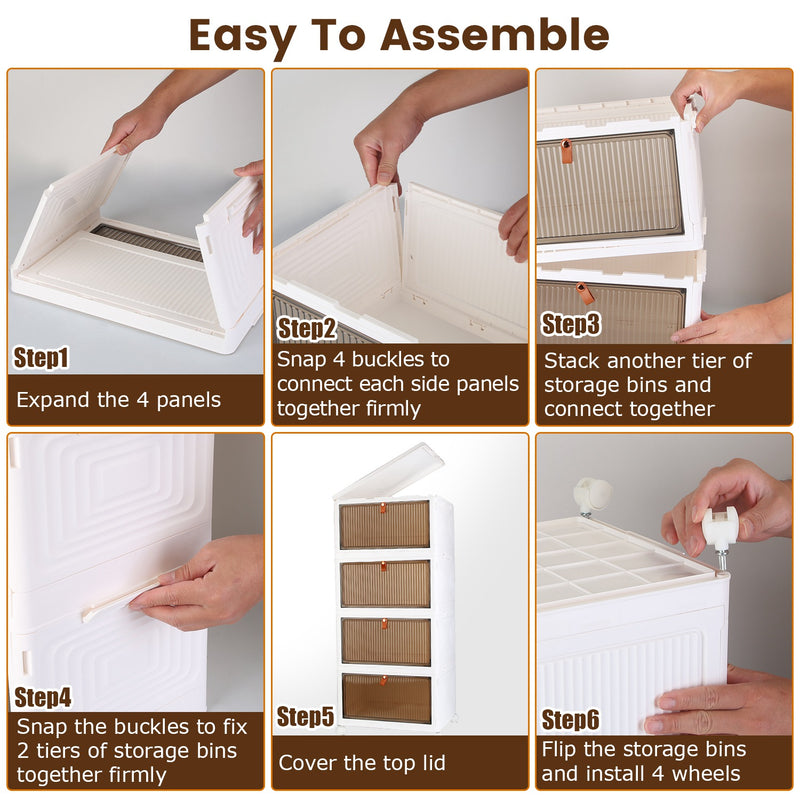 Easy To Assemble

Step1
Expand the 4 panels

Step2
Snap 4 buckles to connect each side panels together firmly

Step3
Stack another tier of storage bins and connect together

Step4
Snap the buckles to fix 2 tiers of storage bins together firmly

Step5
Cover the top lid

Step6
Flip the storage bins and install 4 wheels